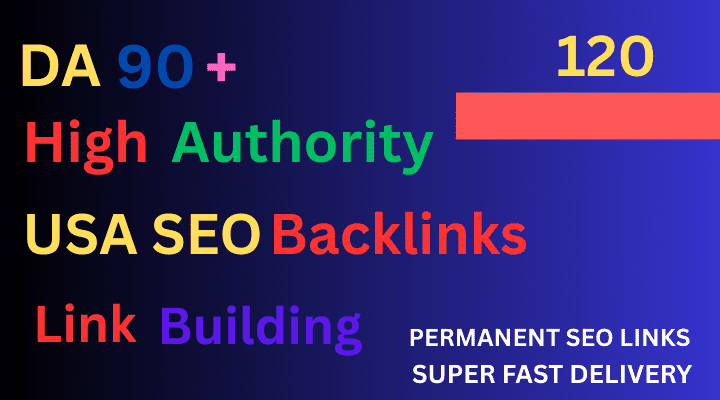 DA 90 +

120

High Authority

USA SEO Backlinks

Link Building

PERMANENT SEO LINKS
SUPER FAST DELIVERY